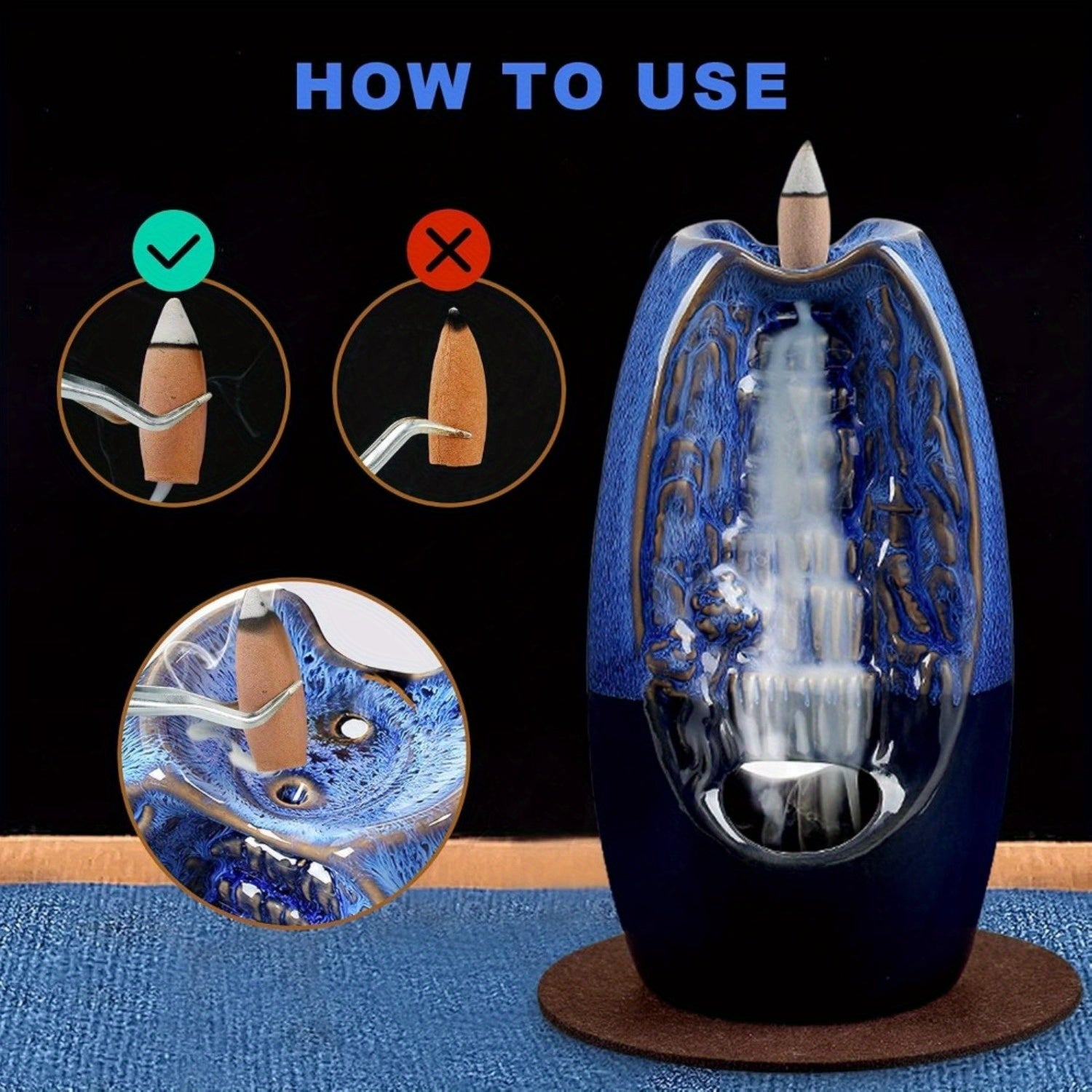 HOW TO USE