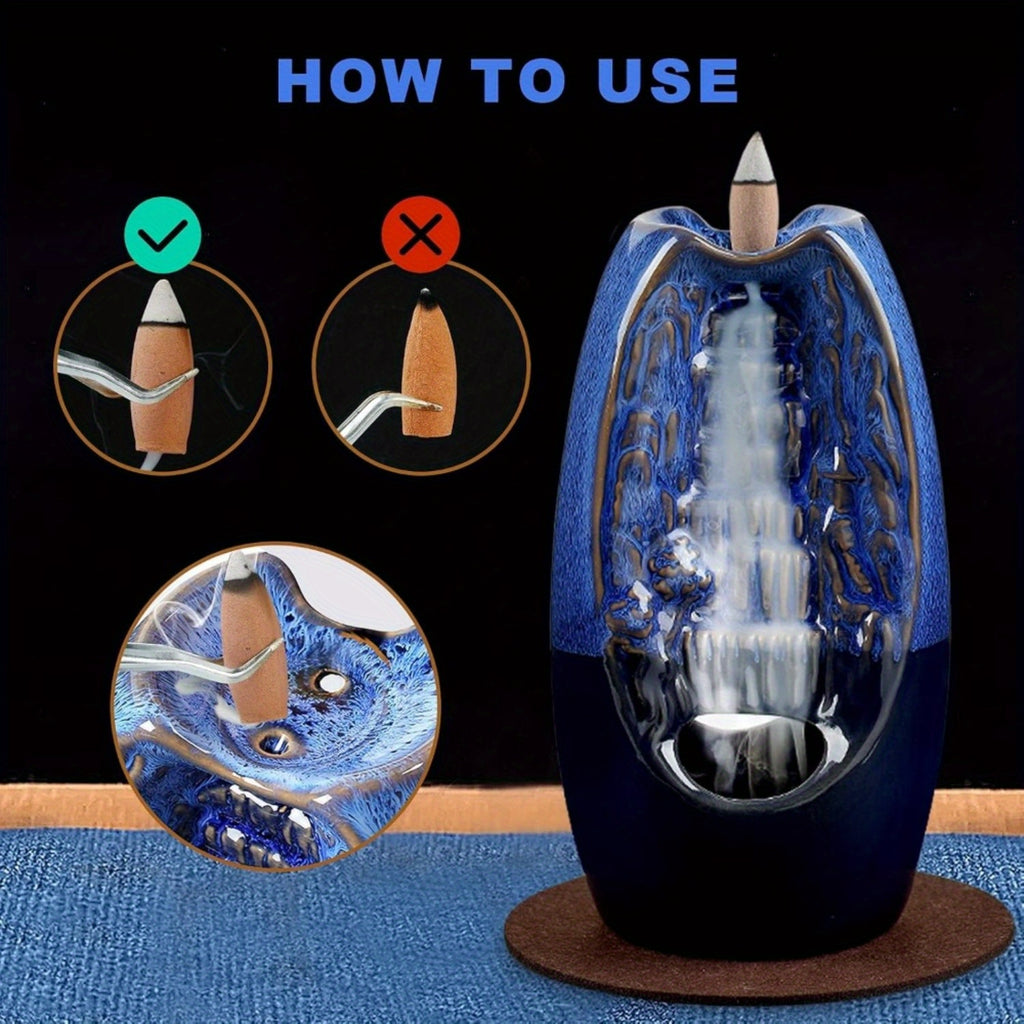 HOW TO USE